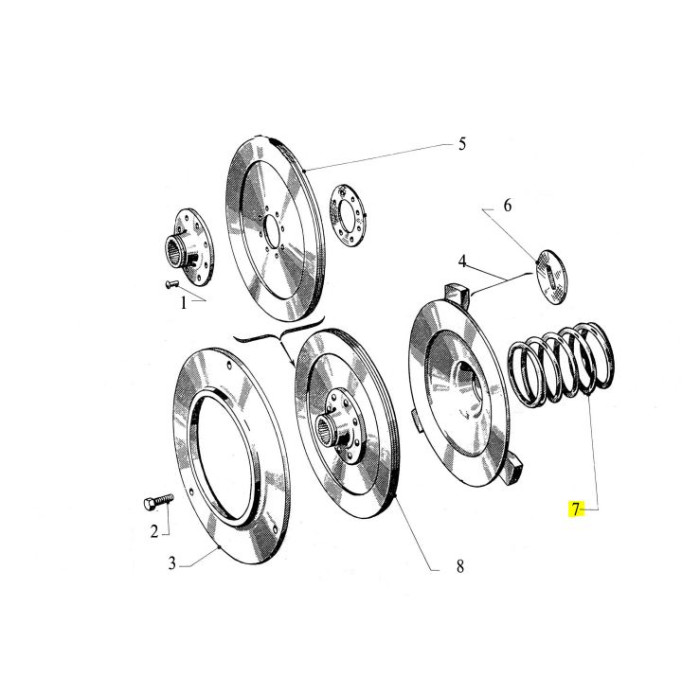 5
6
4
1
7
2
3
8